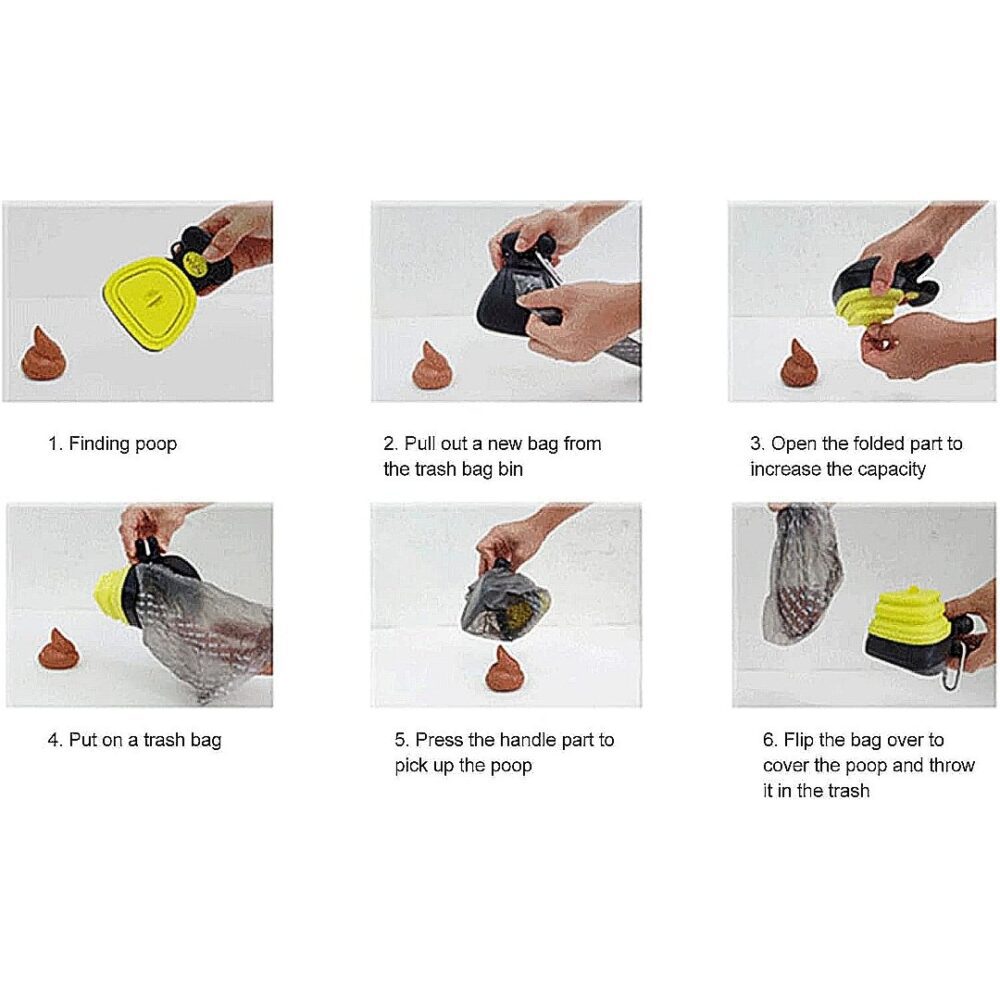 1. Finding poop

2. Pull out a new bag from the trash bag bin

3. Open the folded part to increase the capacity

4. Put on a trash bag

5. Press the handle part to pick up the poop

6. Flip the bag over to cover the poop and throw it in the trash