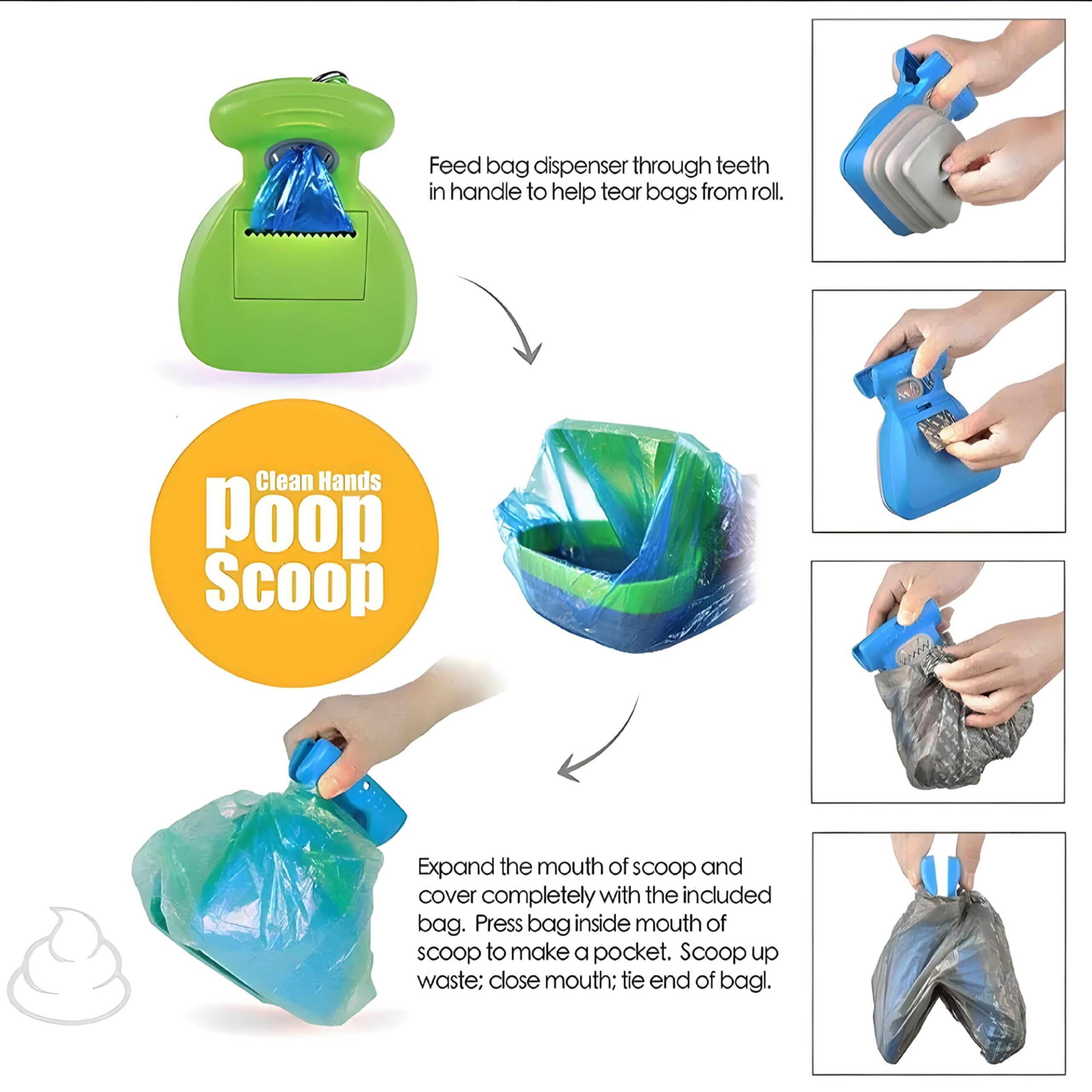 Feed bag dispenser through teeth in handle to help tear bags from roll.

Clean Hands
poop
Scoop

Expand the mouth of scoop and cover completely with the included bag. Press bag inside mouth of scoop to make a pocket. Scoop up waste; close mouth; tie end of bagl.